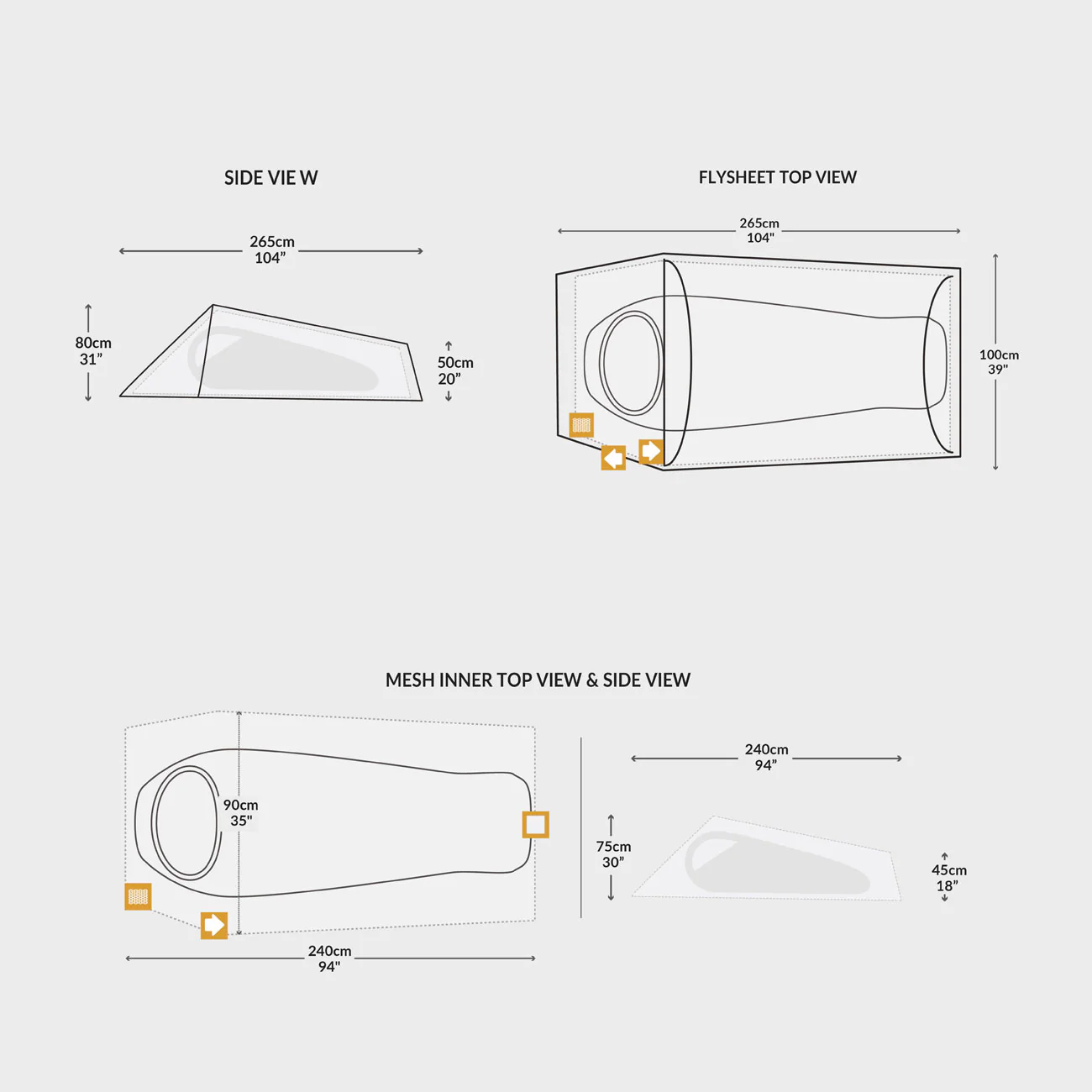 SIDE VIE W

265cm
104”

80cm
31”

50cm
20”

FLYSHEET TOP VIEW

265cm
104"

100cm
39"

MESH INNER TOP VIEW & SIDE VIEW

90cm
35"

240cm
94"

240cm
94”

75cm
30”

45cm
18”